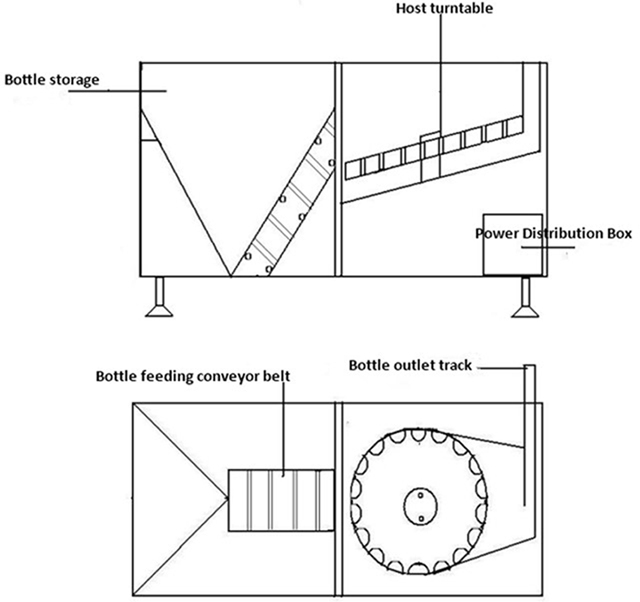 Host turntable

Bottle storage

Power Distribution Box

Bottle feeding conveyor belt

Bottle outlet track